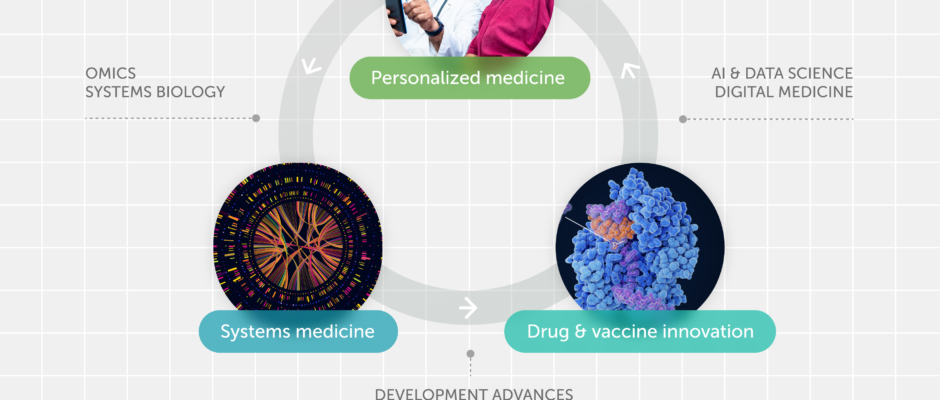 OMICS
SYSTEMS BIOLOGY

Personalized medicine

AI & DATA SCIENCE
DIGITAL MEDICINE

Systems medicine

Drug & vaccine innovation

DEVELOPMENT ADVANCES